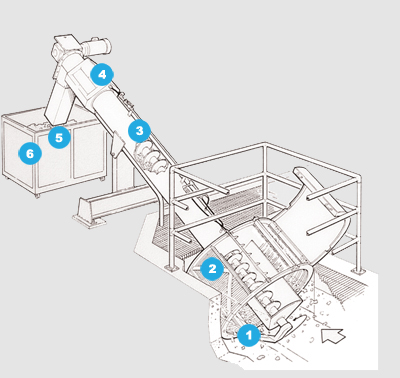 4
3
5
6
2
1